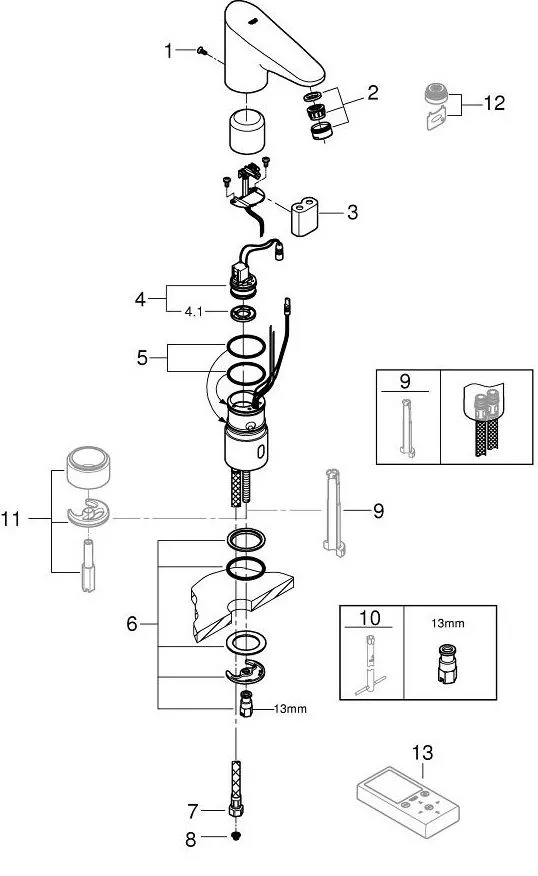 1
2
12
3
4
4.1
5
9
11
9
6
10
13mm
13mm
13
7
8