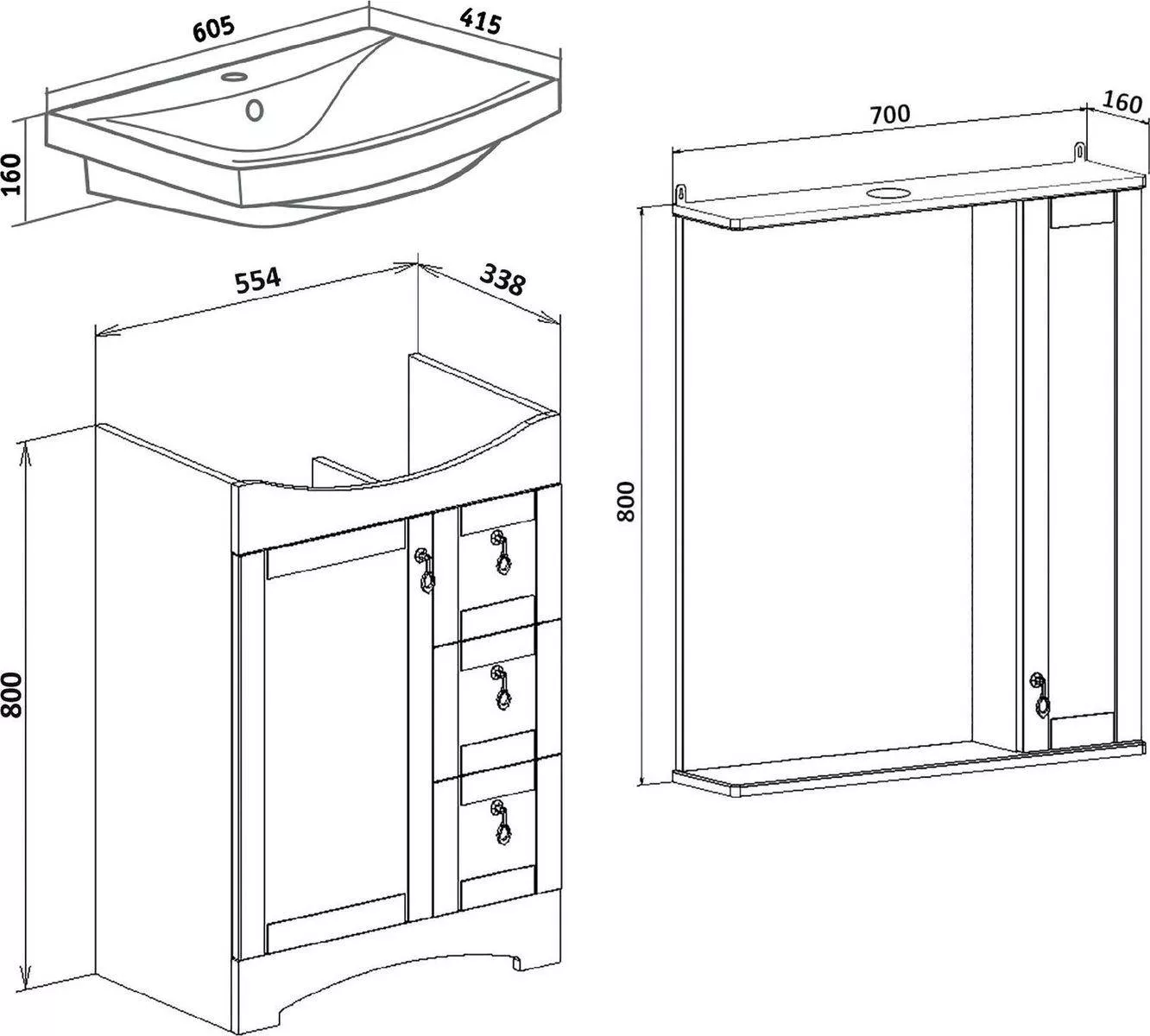 605
415
160
554
338
800
700
160
800