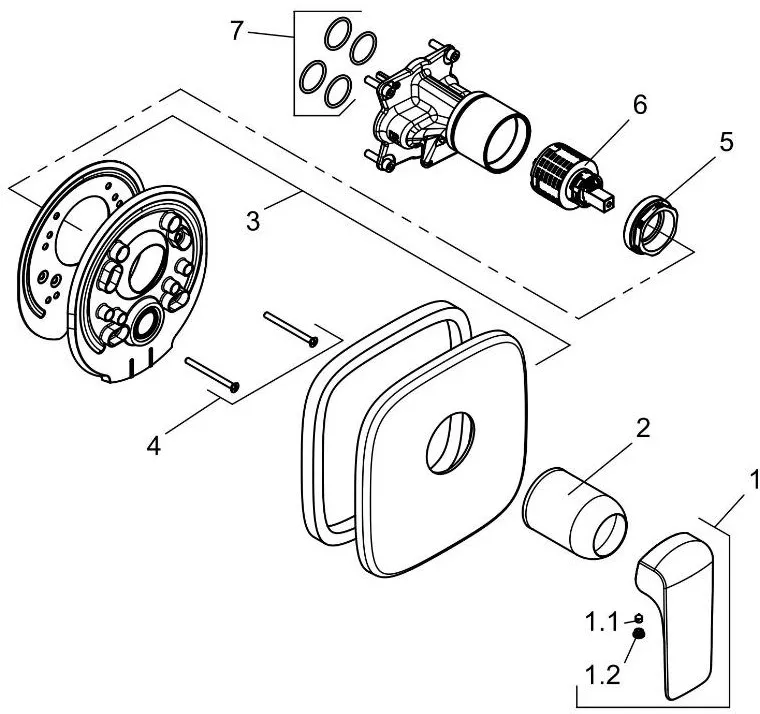 7
6
5
3
4
2
1
1.1
1.2