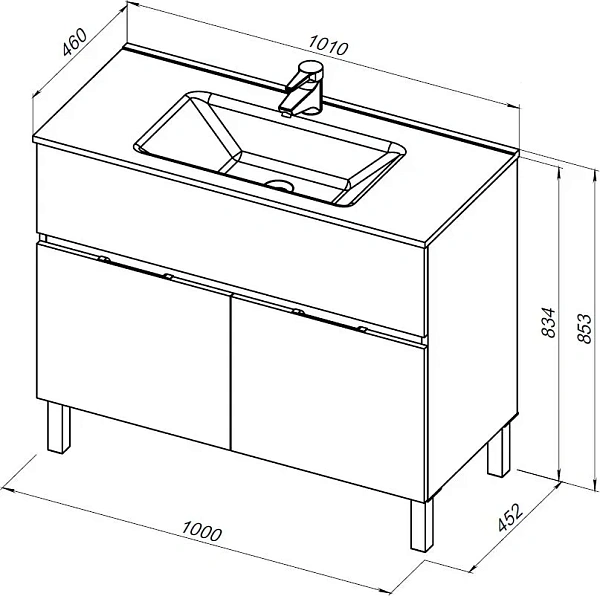 460
1010
834
853
452
1000