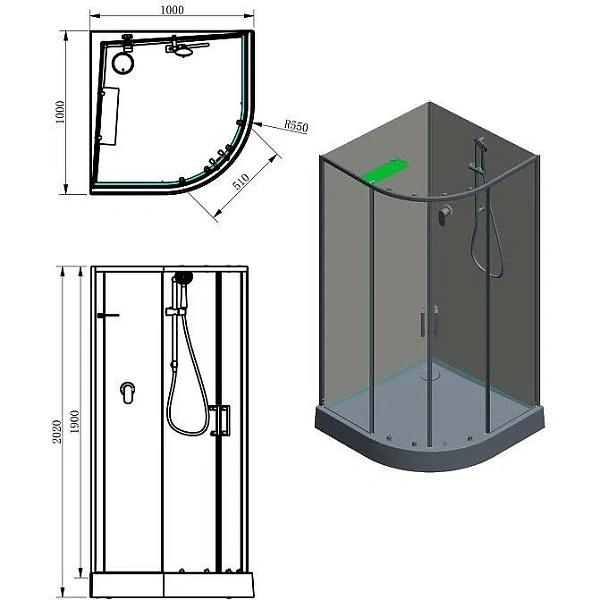 1000
1000
R550
510
2020
1900