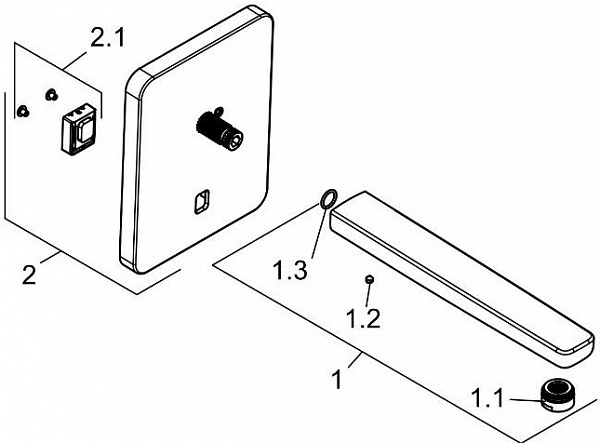 2.1
2
1.3
1.2
1
1.1