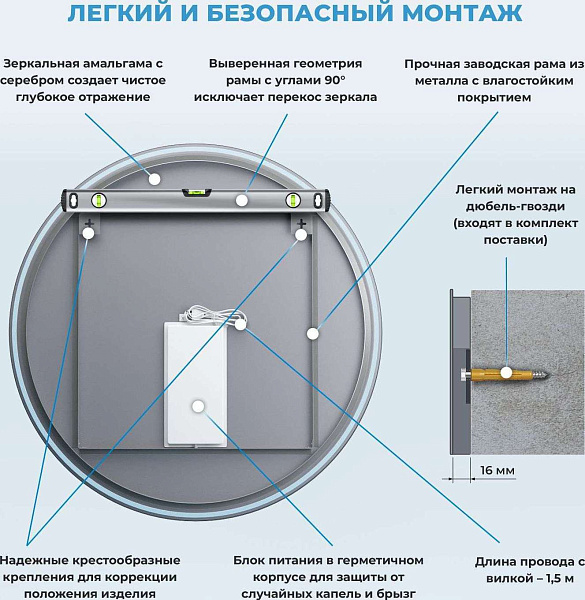 ЛЕГКИЙ И БЕЗОПАСНЫЙ МОНТАЖ

Зеркальная амальгама с серебром создает чистое глубокое отражение

Выверенная геометрия рамы с углами 90° исключает перекос зеркала

Прочная заводская рама из металла с влагостойким покрытием

Легкий монтаж на дюбель-гвозди (входят в комплект поставки)

16 мм

Надежные крестообразные крепления для коррекции положения изделия

Блок питания в герметичном корпусе для защиты от случайных капель и брызг

Длина провода с вилкой – 1,5 м