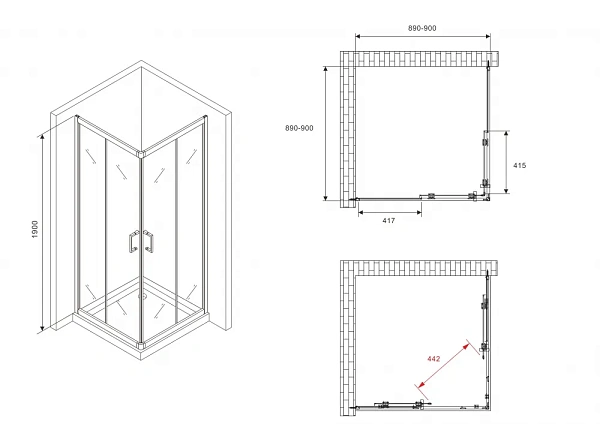 1900

890-900

890-900

415

417

442