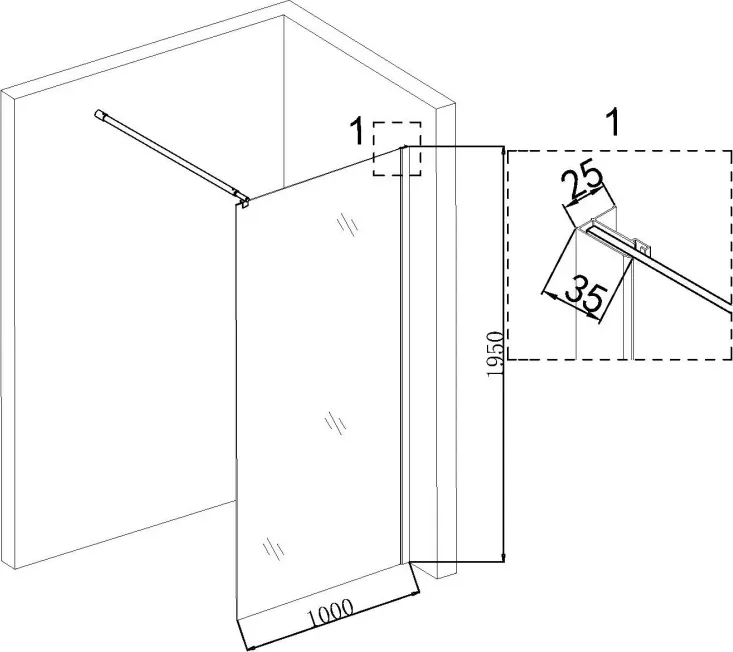 1

1

25

35

1950

1000