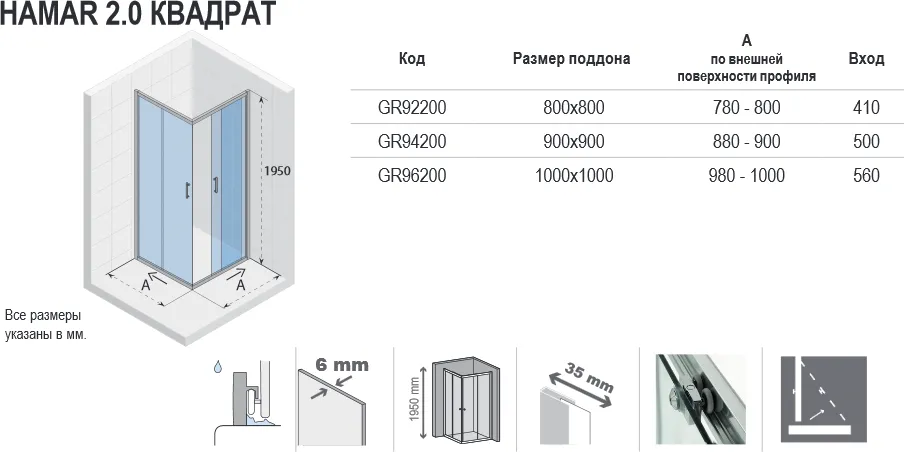 HAMAR 2.0 КВАДРАТ

1950

A

A

Все размеры указаны в мм.

| Код | Размер поддона | A по внешней поверхности профиля | Вход |
|---|---|---|---|
| GR92200 | 800x800 | 780 - 800 | 410 |
| GR94200 | 900x900 | 880 - 900 | 500 |
| GR96200 | 1000x1000 | 980 - 1000 | 560 |

6 mm

1950 mm

35 mm