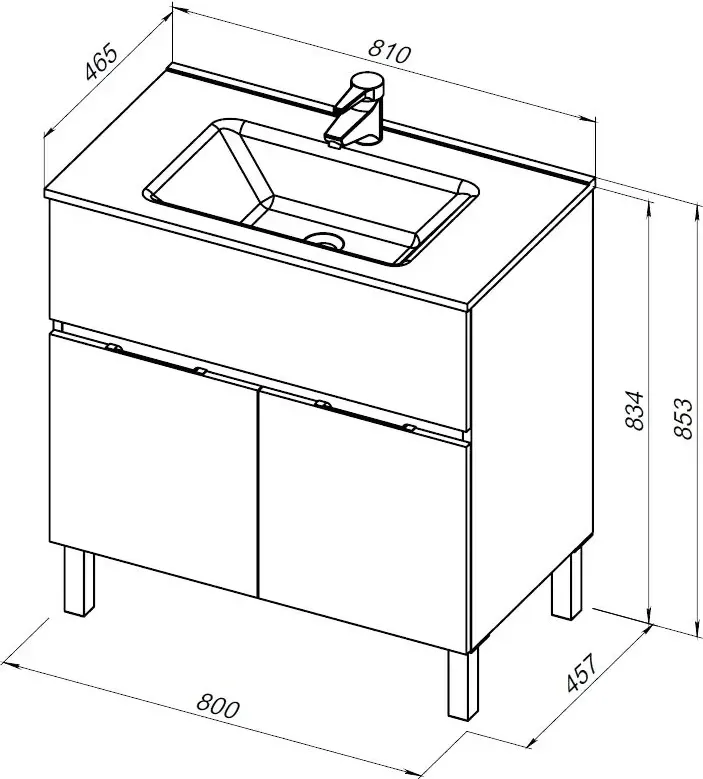 465
810
834
853
457
800