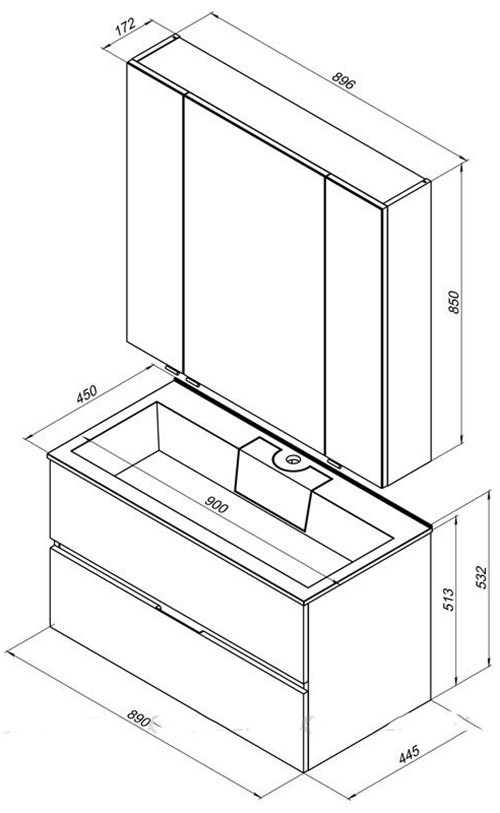 172
896
850
450
900
513
532
890
445