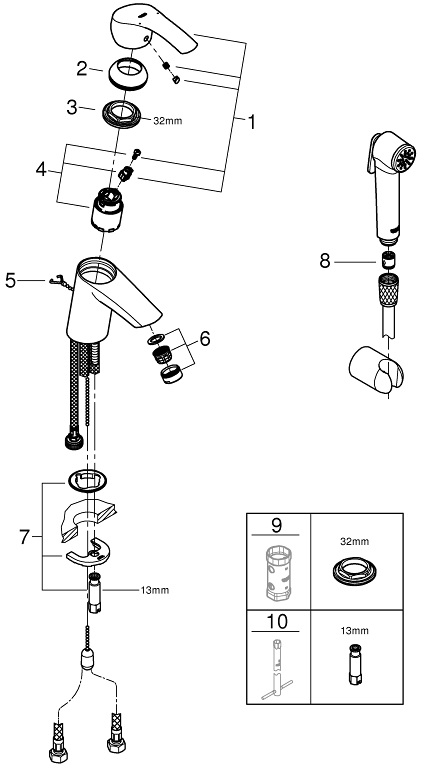 2
3
32mm
1
4
5
6
8
7
13mm
| 9 | 32mm |
|---|---|
| 10 | 13mm |