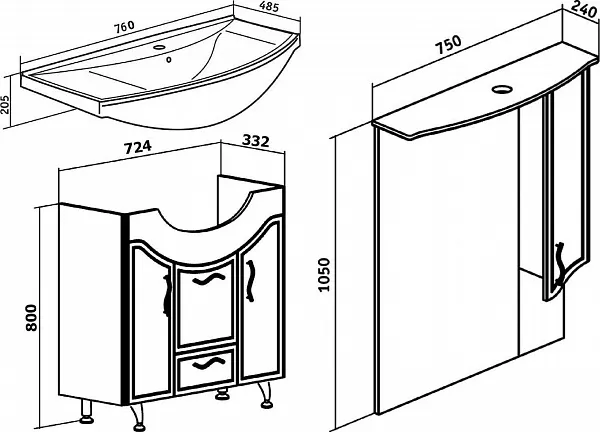 760
485
205
724
332
800
750
240
1050