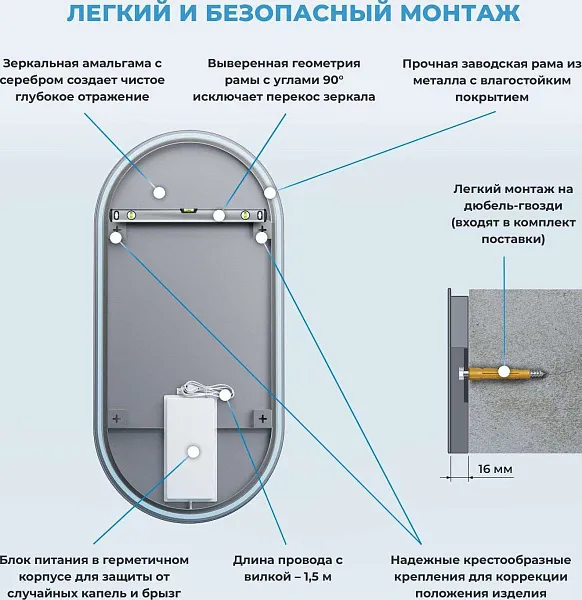 ЛЕГКИЙ И БЕЗОПАСНЫЙ МОНТАЖ

Зеркальная амальгама с серебром создает чистое глубокое отражение

Выверенная геометрия рамы с углами 90° исключает перекос зеркала

Прочная заводская рама из металла с влагостойким покрытием

Легкий монтаж на дюбель-гвозди (входят в комплект поставки)

16 мм

Блок питания в герметичном корпусе для защиты от случайных капель и брызг

Длина провода с вилкой – 1,5 м

Надежные крестообразные крепления для коррекции положения изделия