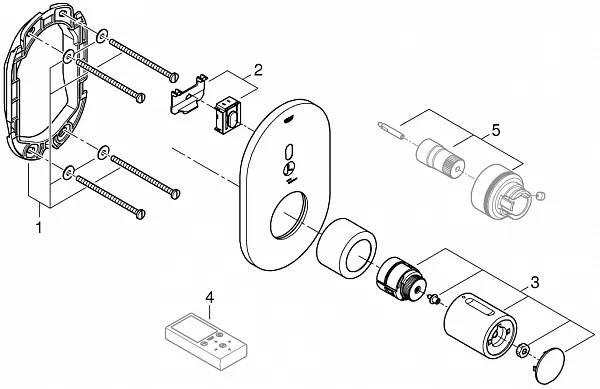 2
5
1
3
4