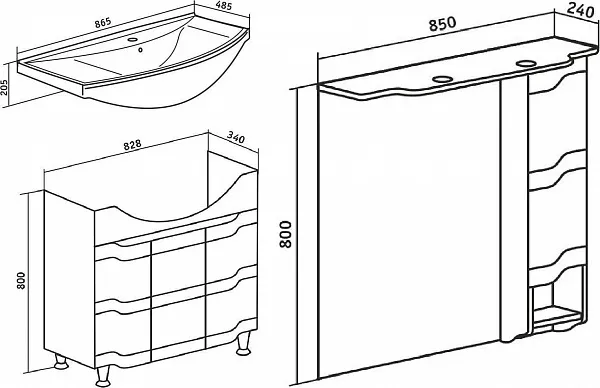 865
485
205
828
340
800
850
240
800