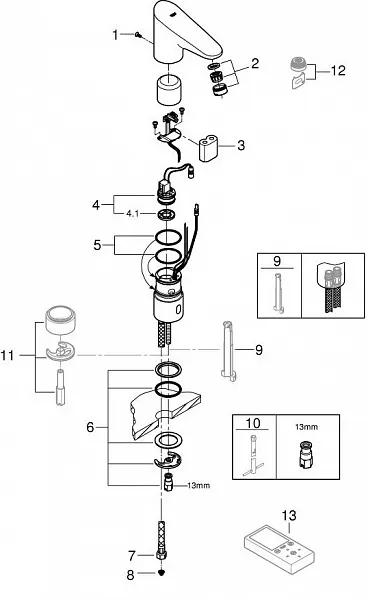 1
2
12
3
4
4.1
5
9
11
9
6
10
13mm
13mm
13
7
8