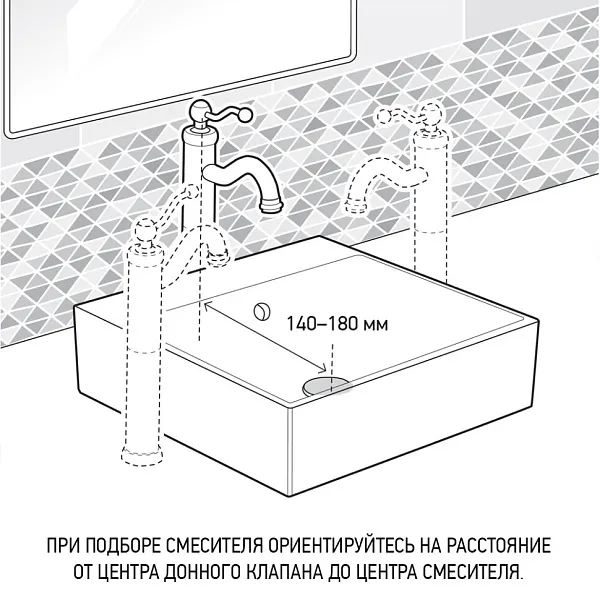 140–180 мм

ПРИ ПОДБОРЕ СМЕСИТЕЛЯ ОРИЕНТИРУЙТЕСЬ НА РАССТОЯНИЕ ОТ ЦЕНТРА ДОННОГО КЛАПАНА ДО ЦЕНТРА СМЕСИТЕЛЯ.