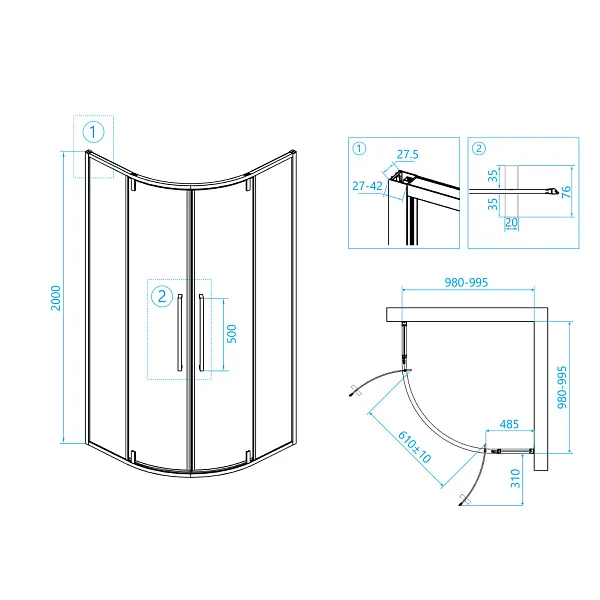 1
2000
2
500
1
27.5
27-42
2
35
35
76
20
980-995
980-995
485
610±10
310