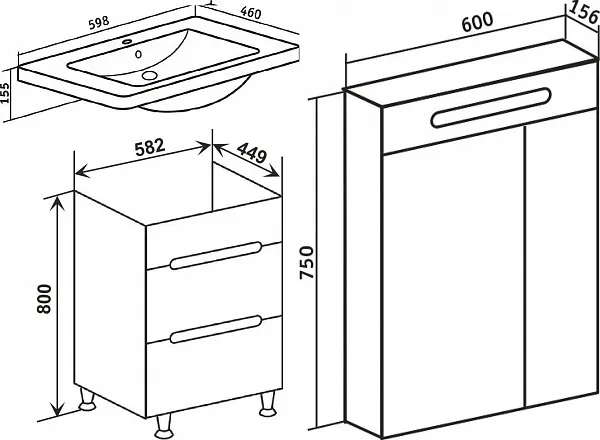 598
460
155
582
449
800
600
156
750