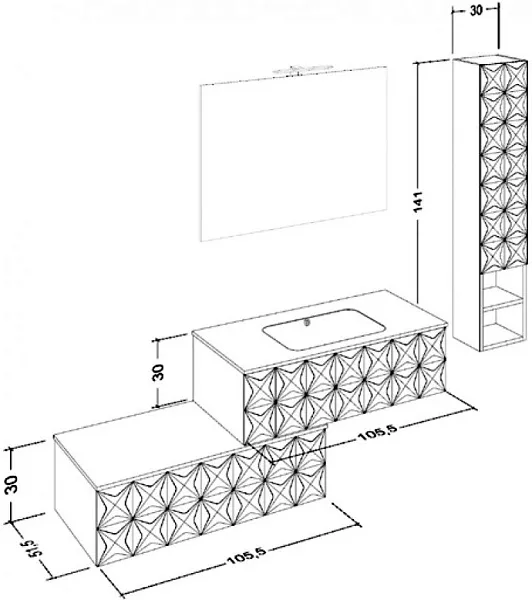 30

141

30

105,5

30

51,5

105,5