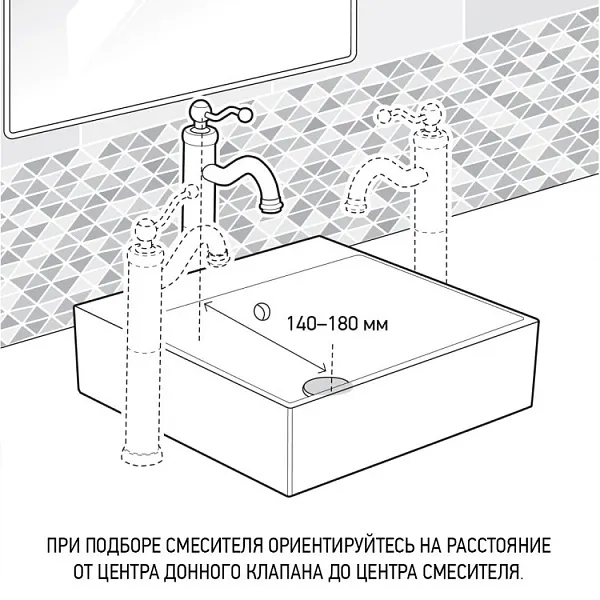 140–180 мм

ПРИ ПОДБОРЕ СМЕСИТЕЛЯ ОРИЕНТИРУЙТЕСЬ НА РАССТОЯНИЕ ОТ ЦЕНТРА ДОННОГО КЛАПАНА ДО ЦЕНТРА СМЕСИТЕЛЯ.