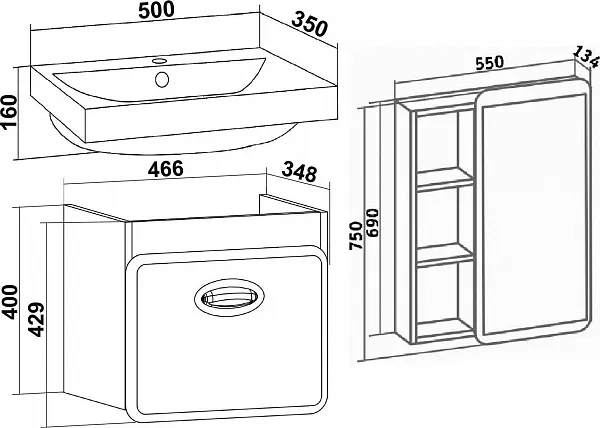 500
350
160
466
348
400
429
550
134
750
690