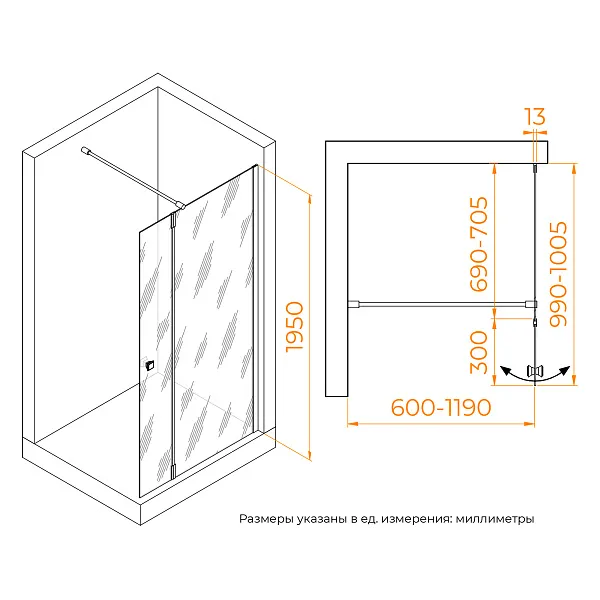 1950

13

690-705

990-1005

300

600-1190

Размеры указаны в ед. измерения: миллиметры