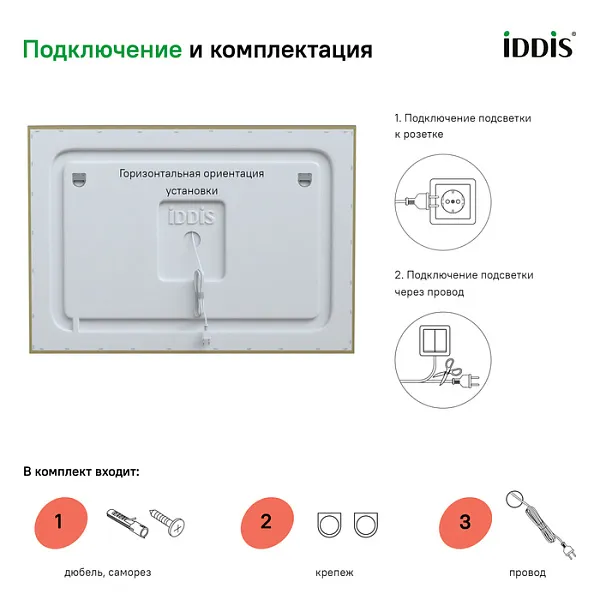 Подключение и комплектация

iDDiS®

Горизонтальная ориентация установки

iDDiS

1. Подключение подсветки к розетке

2. Подключение подсветки через провод

В комплект входит:

1

дюбель, саморез

2

крепеж

3

провод