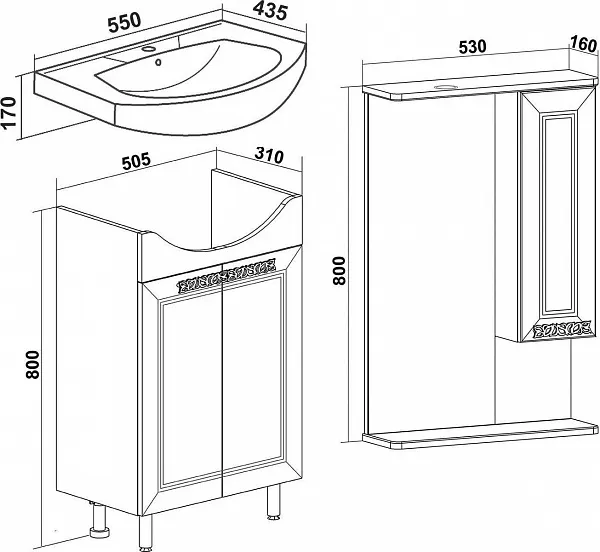 550
435
170
505
310
800
530
160
800