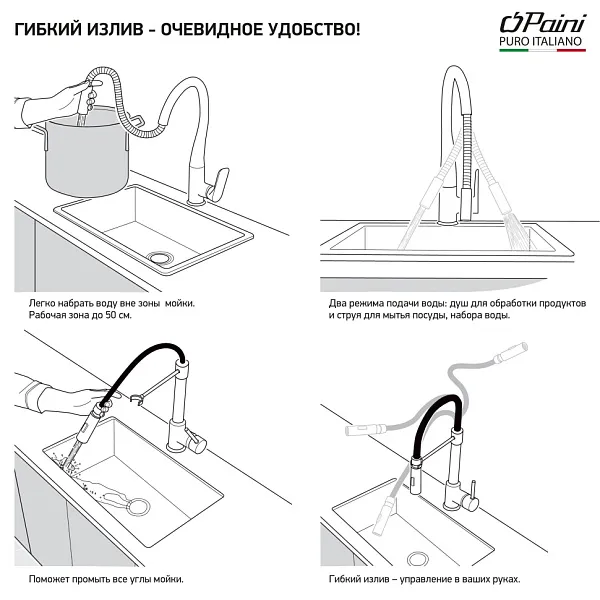 ГИБКИЙ ИЗЛИВ – ОЧЕВИДНОЕ УДОБСТВО!

Paini
PURO ITALIANO

Легко набрать воду вне зоны мойки. Рабочая зона до 50 см.

Два режима подачи воды: душ для обработки продуктов и струя для мытья посуды, набора воды.

Поможет промыть все углы мойки.

Гибкий излив – управление в ваших руках.