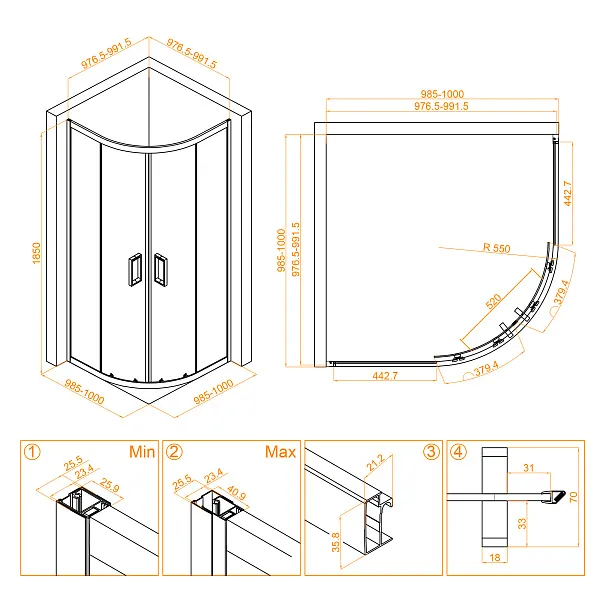 976.5-991.5
976.5-991.5
1850
985-1000
985-1000

985-1000
976.5-991.5
985-1000
976.5-991.5
442.7
R 550
520
379.4
442.7
379.4

① Min
25.5
23.4
25.9

② Max
25.5
23.4
40.9

③
21.2
35.8

④
31
70
33
18