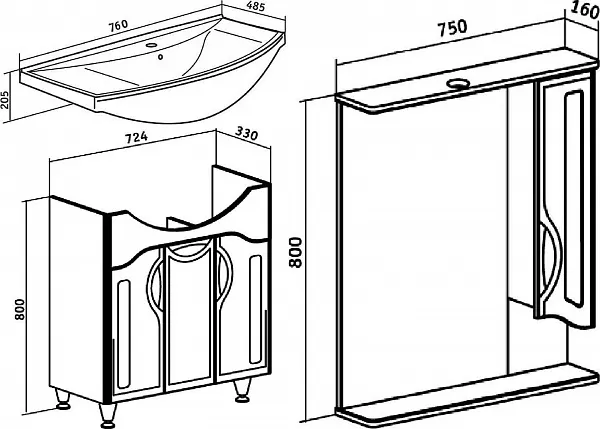 760
485
205
724
330
800
750
160
800