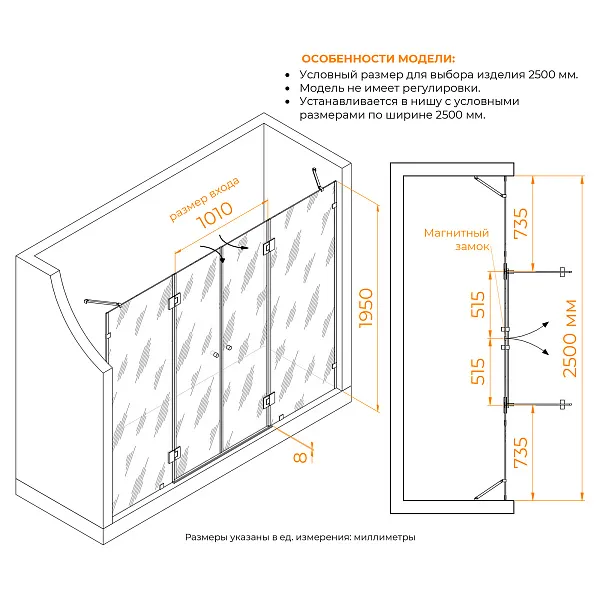 ОСОБЕННОСТИ МОДЕЛИ:
• Условный размер для выбора изделия 2500 мм.
• Модель не имеет регулировки.
• Устанавливается в нишу с условными размерами по ширине 2500 мм.

размер входа
1010

1950

8

Магнитный замок

735

515

515

735

2500 мм

Размеры указаны в ед. измерения: миллиметры