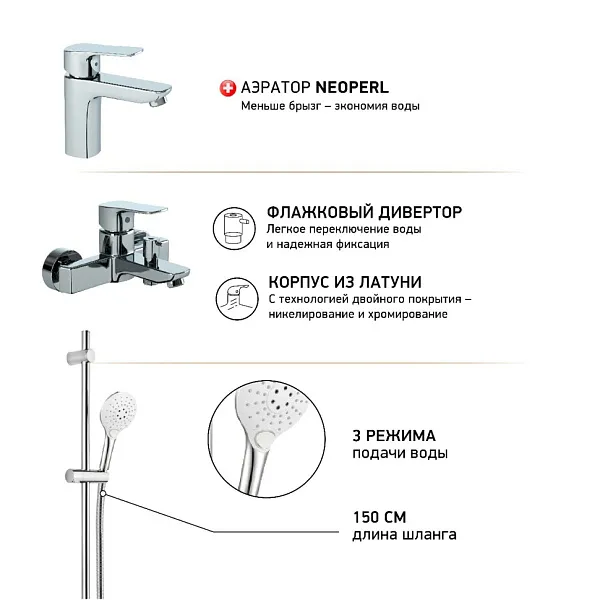 АЭРАТОР NEOPERL
Меньше брызг – экономия воды

ФЛАЖКОВЫЙ ДИВЕРТОР
Легкое переключение воды и надежная фиксация

КОРПУС ИЗ ЛАТУНИ
С технологией двойного покрытия – никелирование и хромирование

3 РЕЖИМА
подачи воды

150 СМ
длина шланга