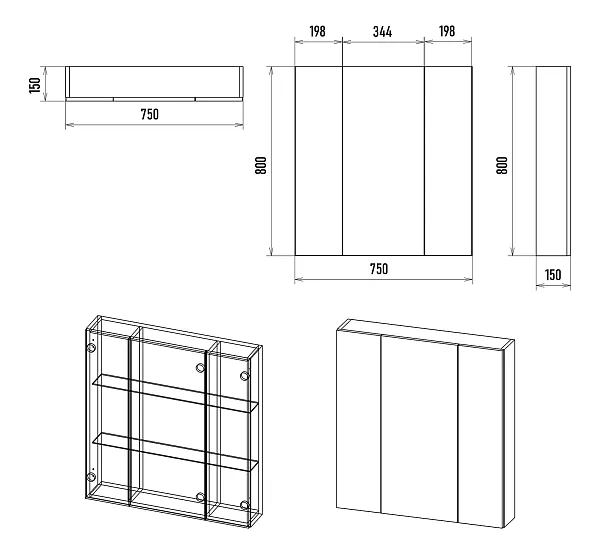 150
750
198
344
198
800
750
800
150