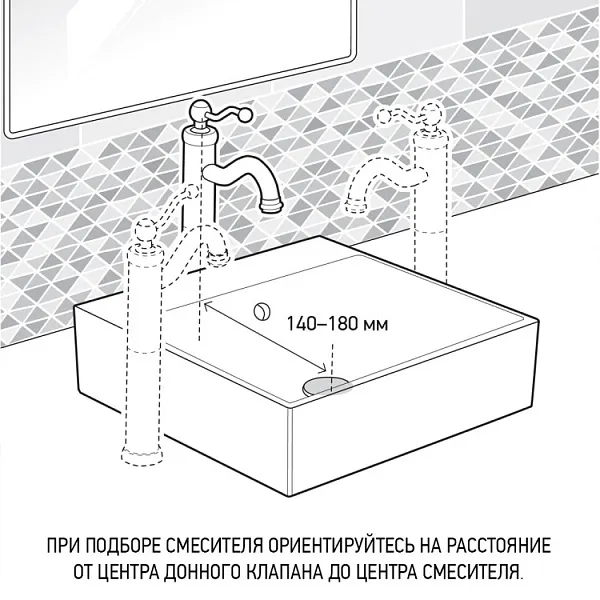 140–180 мм

ПРИ ПОДБОРЕ СМЕСИТЕЛЯ ОРИЕНТИРУЙТЕСЬ НА РАССТОЯНИЕ ОТ ЦЕНТРА ДОННОГО КЛАПАНА ДО ЦЕНТРА СМЕСИТЕЛЯ.