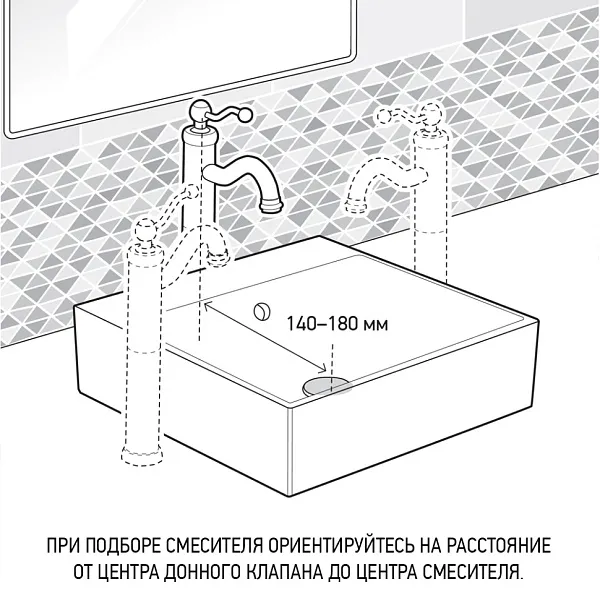 140–180 мм

ПРИ ПОДБОРЕ СМЕСИТЕЛЯ ОРИЕНТИРУЙТЕСЬ НА РАССТОЯНИЕ ОТ ЦЕНТРА ДОННОГО КЛАПАНА ДО ЦЕНТРА СМЕСИТЕЛЯ.