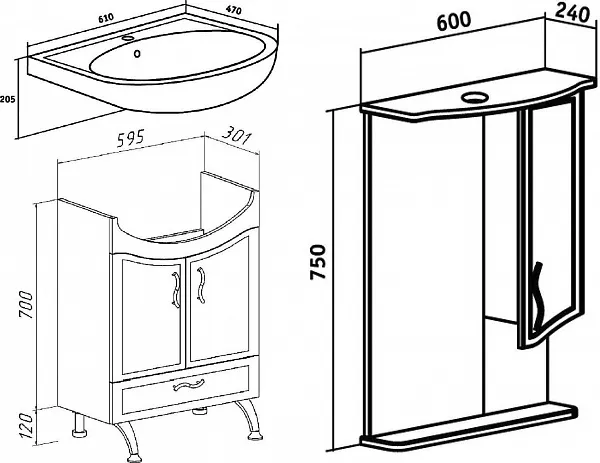 610
470
205
595
301
700
120
600
240
750