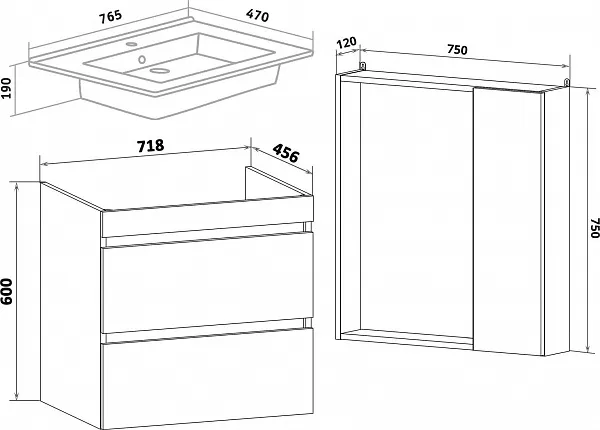 765
470
190
718
456
600
120
750
750