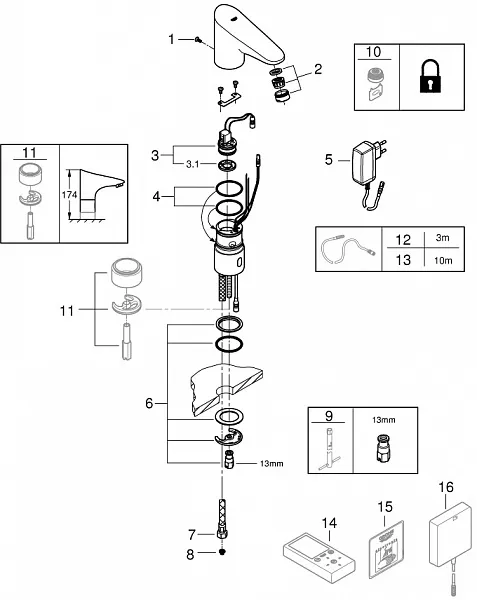 1
2
10
11
174
3
3.1
4
5
12 3m
13 10m
11
6
9
13mm
13mm
7
8
14
15
16