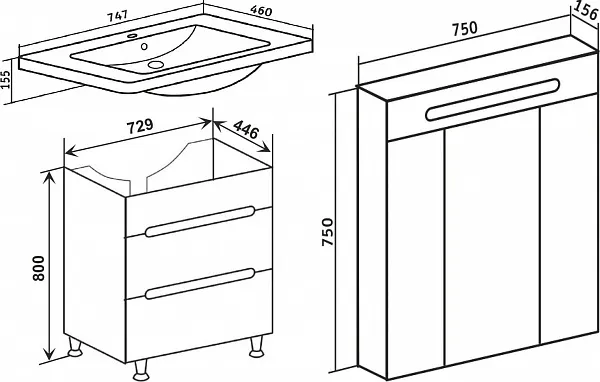 747
460
155
729
446
800
750
156
750