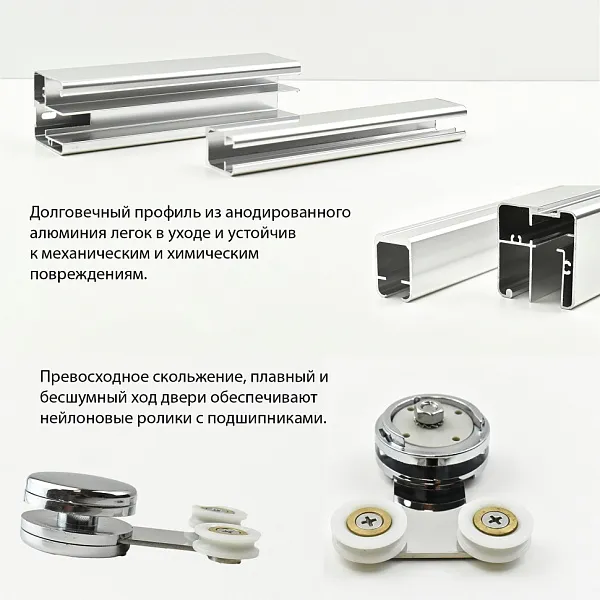 Долговечный профиль из анодированного алюминия легок в уходе и устойчив к механическим и химическим повреждениям.

Превосходное скольжение, плавный и бесшумный ход двери обеспечивают нейлоновые ролики с подшипниками.