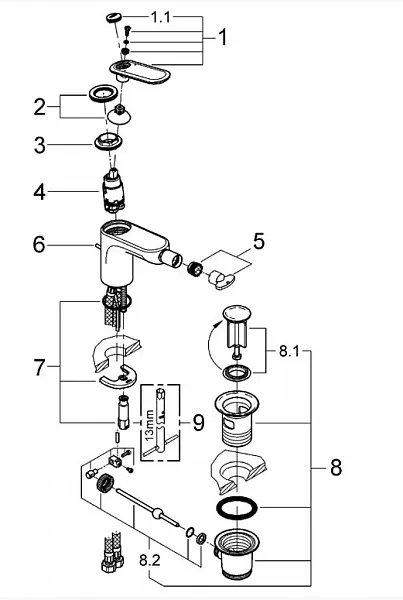 1.1
1
2
3
4
6
5
7
8.1
13mm
9
8
8.2