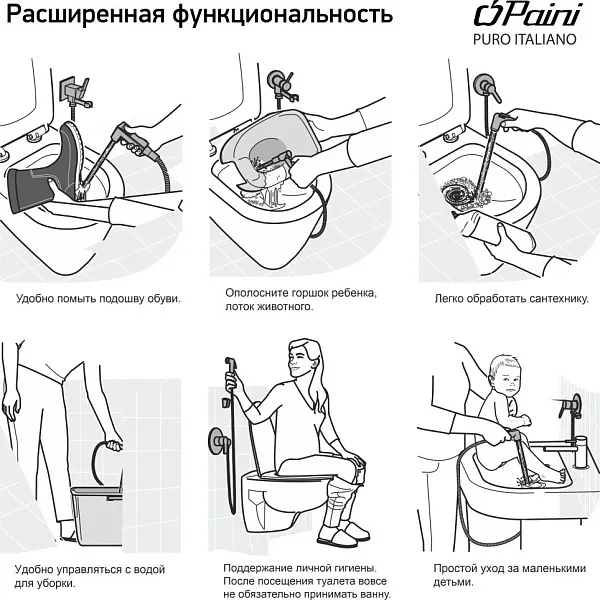 Расширенная функциональность

Paini
PURO ITALIANO

Удобно помыть подошву обуви.

Ополосните горшок ребенка, лоток животного.

Легко обработать сантехнику.

Удобно управляться с водой для уборки.

Поддержание личной гигиены. После посещения туалета вовсе не обязательно принимать ванну.

Простой уход за маленькими детьми.