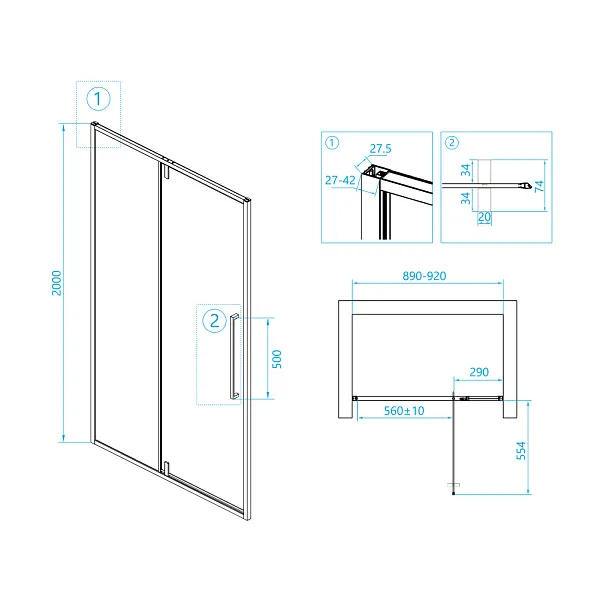 1

2000

2

500

1

27.5

27-42

2

34

34

74

20

890-920

290

560±10

554