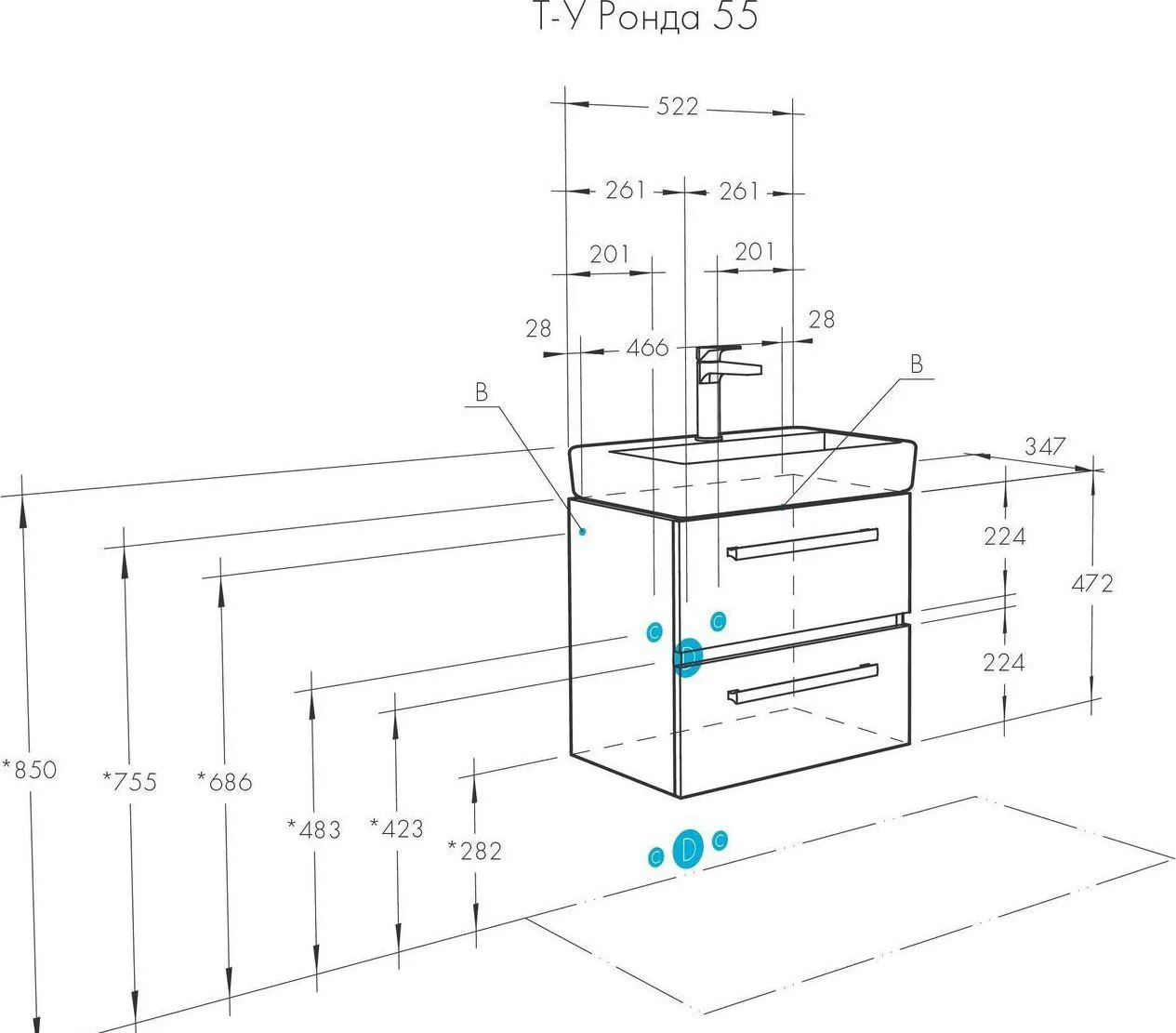 Т-У Ронда 55

522

261 261

201 201

28 466 28

B B

347

224

472

224

C C

D

*850 *755 *686 *483 *423 *282

C D C