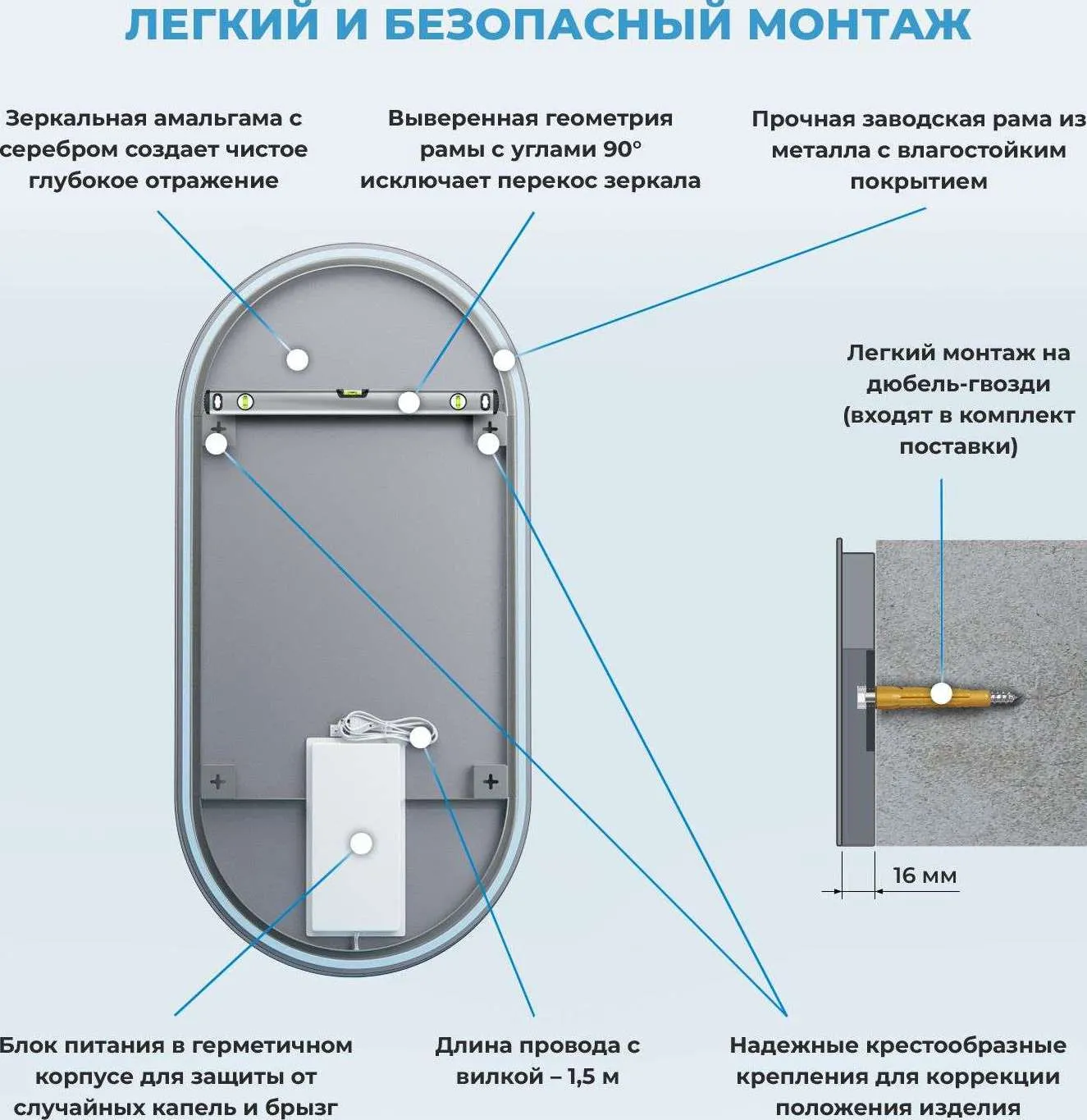 ЛЕГКИЙ И БЕЗОПАСНЫЙ МОНТАЖ

Зеркальная амальгама с серебром создает чистое глубокое отражение

Выверенная геометрия рамы с углами 90° исключает перекос зеркала

Прочная заводская рама из металла с влагостойким покрытием

Легкий монтаж на дюбель-гвозди (входят в комплект поставки)

16 мм

Блок питания в герметичном корпусе для защиты от случайных капель и брызг

Длина провода с вилкой – 1,5 м

Надежные крестообразные крепления для коррекции положения изделия