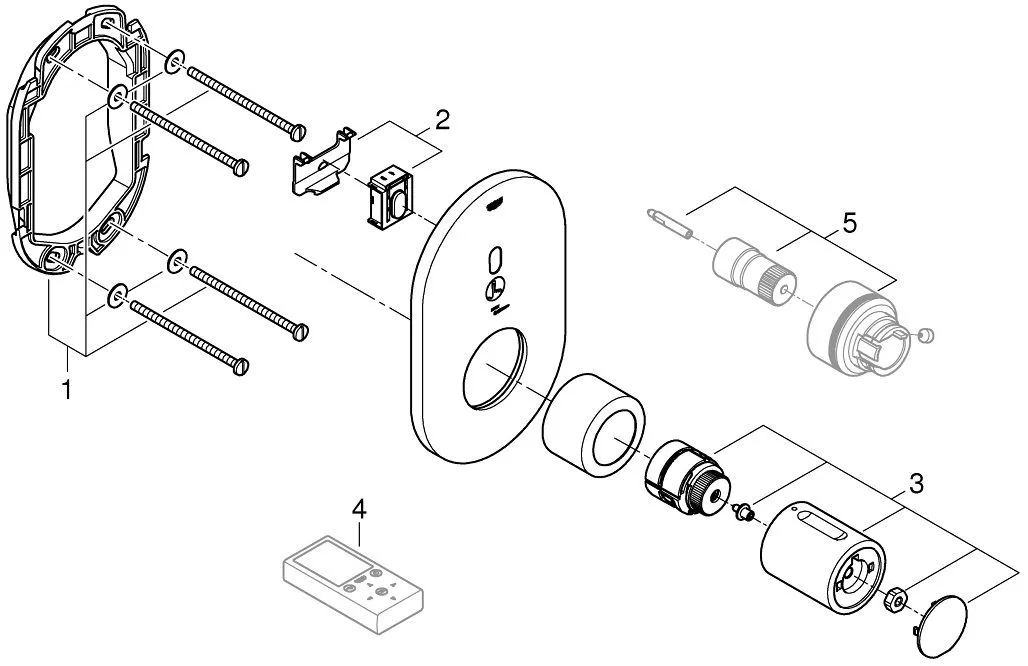 2
5
1
3
4