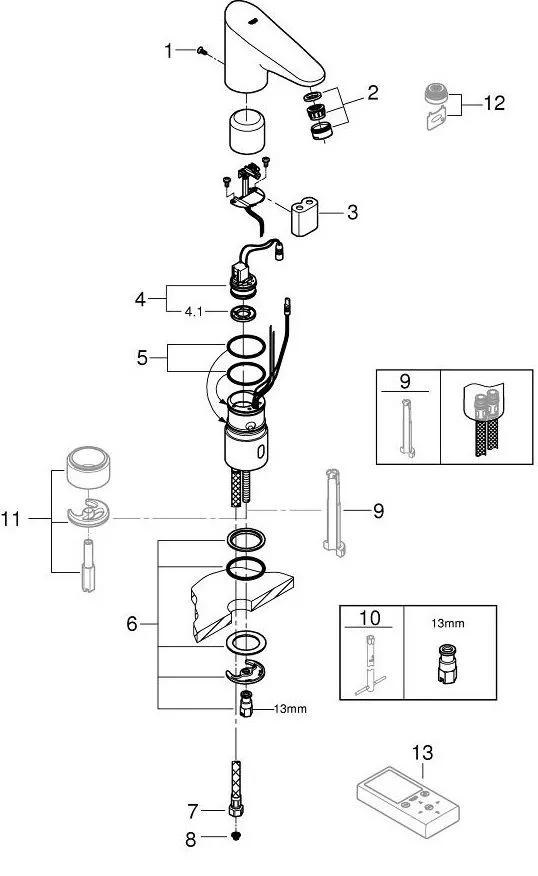 1
2
12
3
4
4.1
5
9
11
9
6
10
13mm
13mm
13
7
8