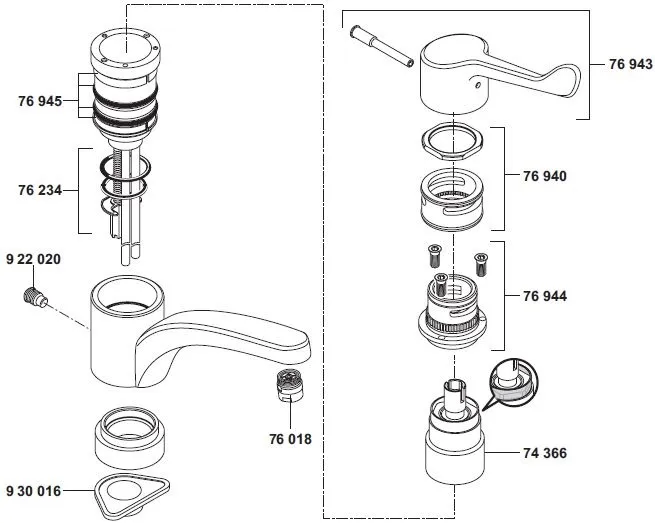 76 945

76 234

9 22 020

76 018

9 30 016

76 943

76 940

76 944

74 366