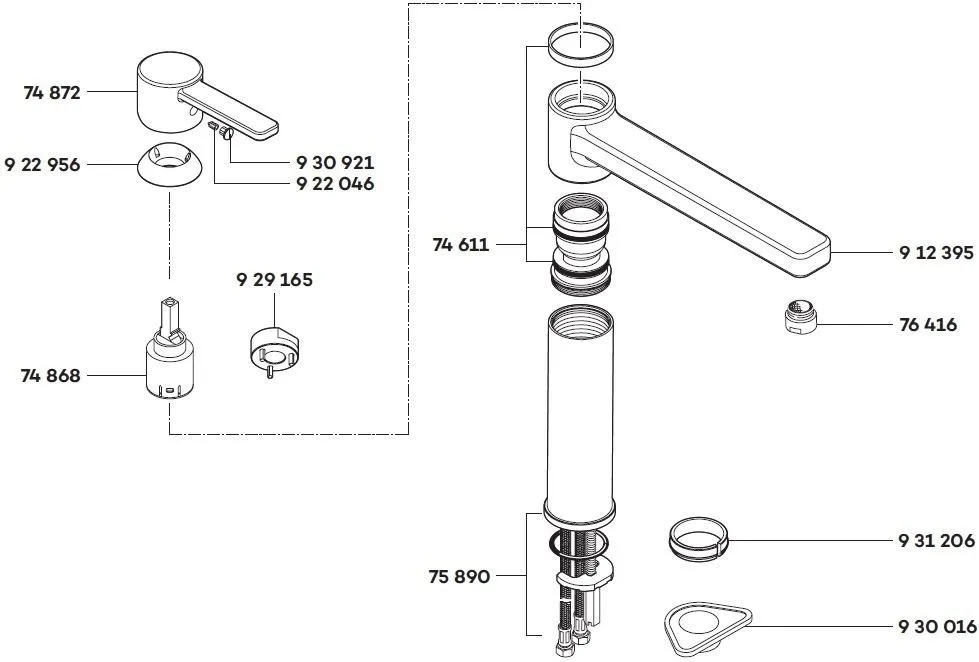 74 872

9 22 956

9 30 921

9 22 046

9 29 165

74 868

74 611

9 12 395

76 416

75 890

9 31 206

9 30 016