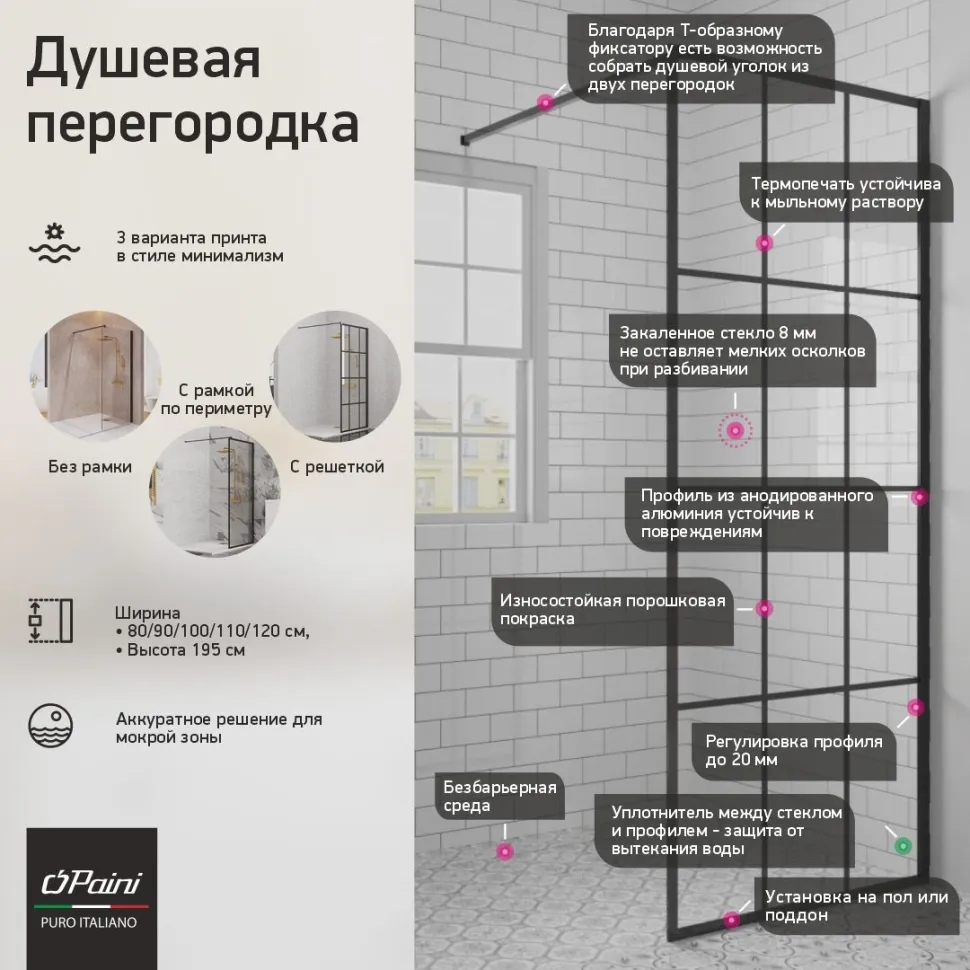 Душевая перегородка

3 варианта принта в стиле минимализм

С рамкой по периметру

Без рамки

С решеткой

Ширина
• 80/90/100/110/120 см,
• Высота 195 см

Аккуратное решение для мокрой зоны

Paini
PURO ITALIANO

Благодаря Т-образному фиксатору есть возможность собрать душевой уголок из двух перегородок

Термопечать устойчива к мыльному раствору

Закаленное стекло 8 мм не оставляет мелких осколков при разбивании

Профиль из анодированного алюминия устойчив к повреждениям

Износостойкая порошковая покраска

Регулировка профиля до 20 мм

Безбарьерная среда

Уплотнитель между стеклом и профилем - защита от вытекания воды

Установка на пол или поддон